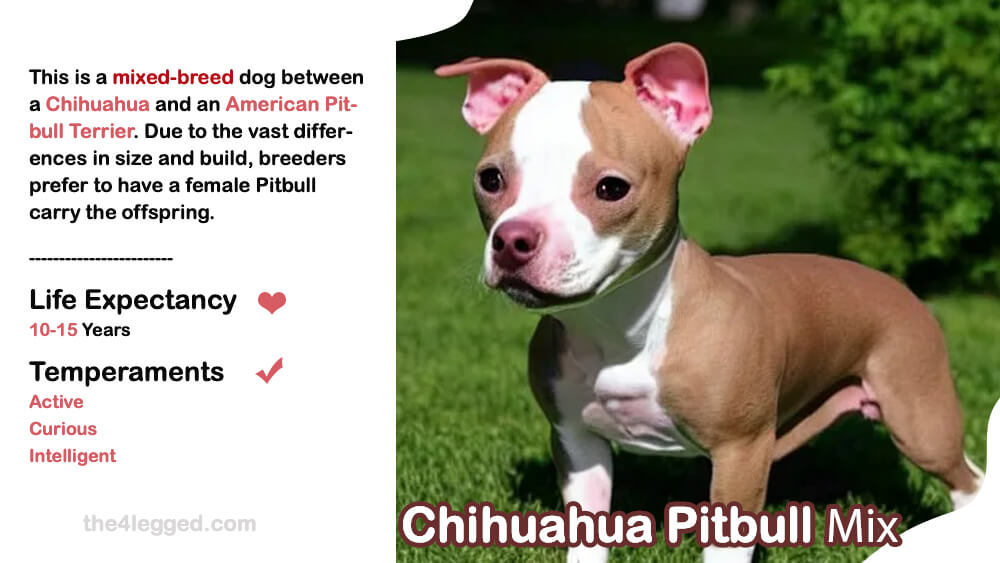 This is a mixed-breed dog between a Chihuahua and an American Pitbull Terrier. Due to the vast differences in size and build, breeders prefer to have a female Pitbull carry the offspring.

------------------------

Life Expectancy
10-15 Years

Temperaments
Active
Curious
Intelligent

the4legged.com

Chihuahua Pitbull Mix